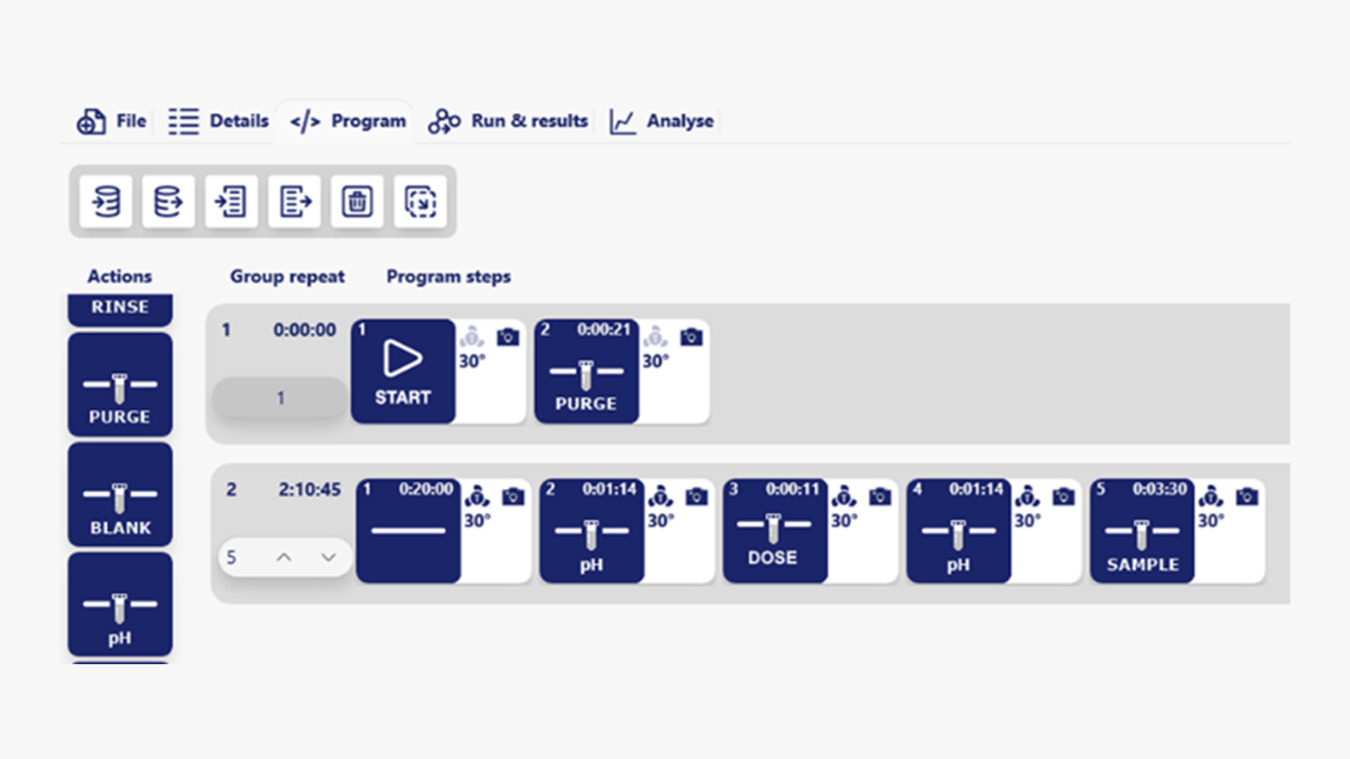 File Details </> Program Run & results Analyse

Actions

RINSE

PURGE

BLANK

pH

Group repeat

Program steps

1 0:00:00

1

1 START 30°

2 0:00:21 PURGE 30°

2 2:10:45

5

1 0:20:00 30°

2 0:01:14 pH 30°

3 0:00:11 DOSE 30°

4 0:01:14 pH 30°

5 0:03:30 SAMPLE 30°